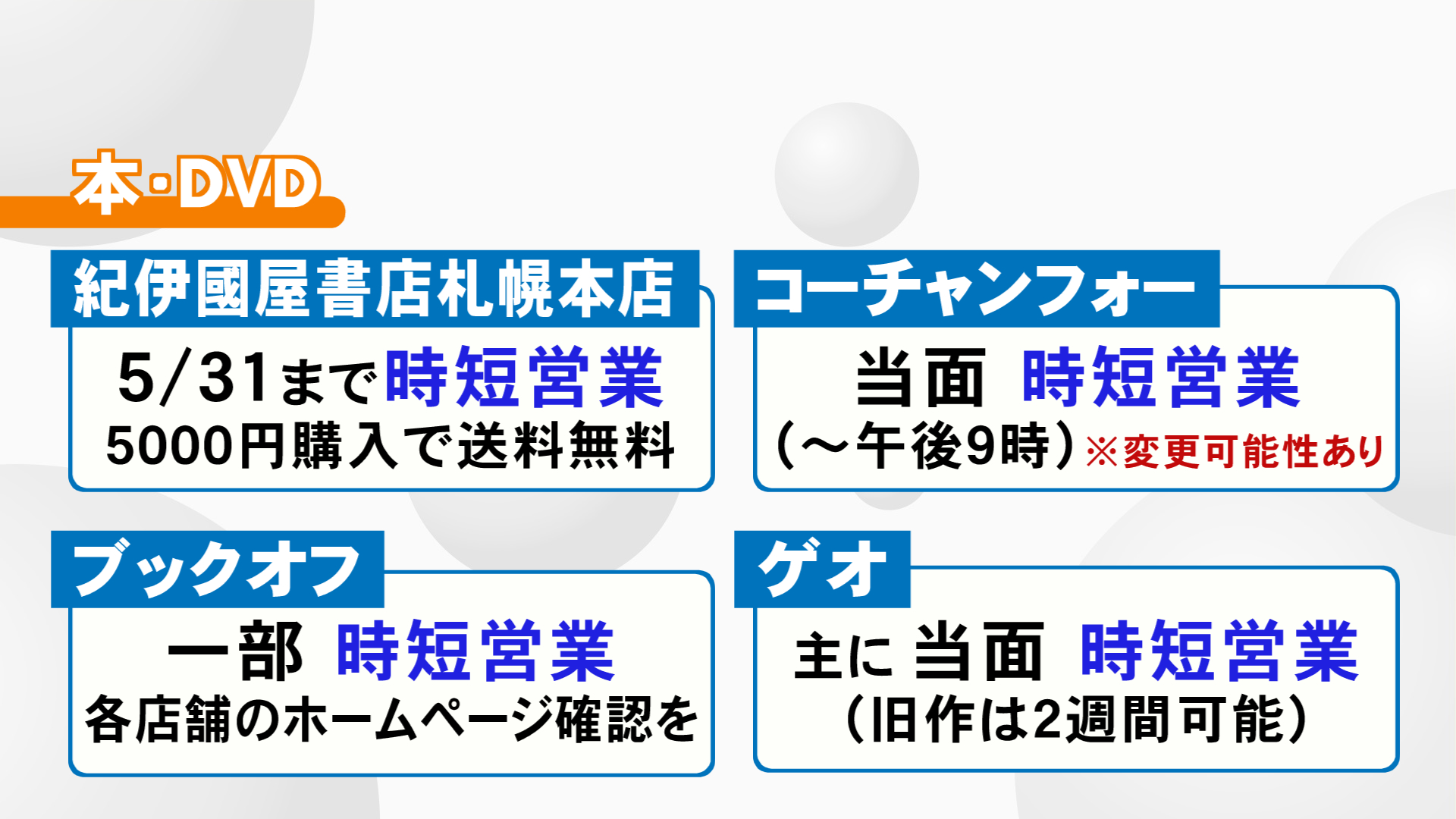 本・DVD

紀伊國屋書店札幌本店

5/31まで時短営業
5000円購入で送料無料

コーチャンフォー

当面 時短営業
(～午後9時)※変更可能性あり

ブックオフ

一部 時短営業
各店舗のホームページ確認を

ゲオ

主に 当面 時短営業
(旧作は2週間可能)